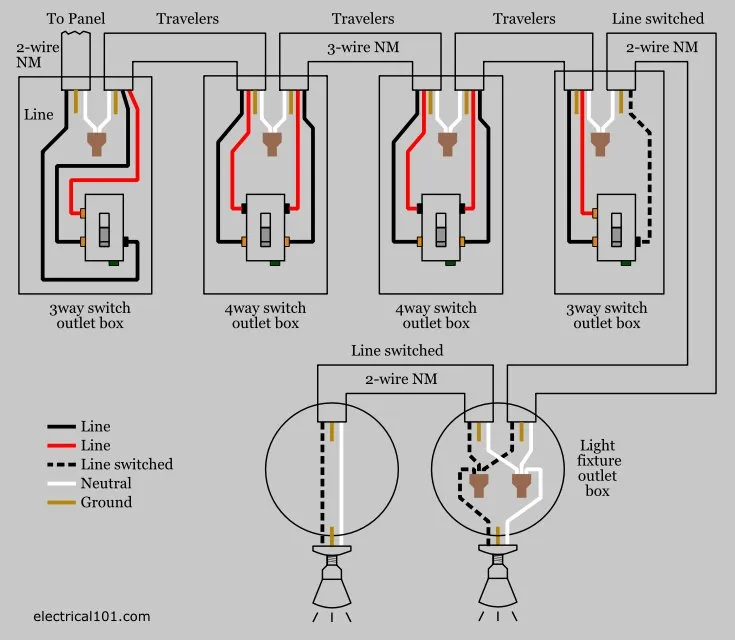 To Panel
Travelers
Travelers
Travelers
Line switched
2-wire NM
3-wire NM
2-wire NM
Line

3way switch outlet box
4way switch outlet box
4way switch outlet box
3way switch outlet box

Line switched
2-wire NM

Line
Line
Line switched
Neutral
Ground

Light fixture outlet box

electrical101.com