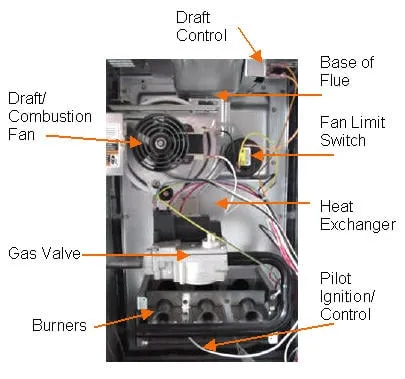 Draft Control

Base of Flue

Draft/ Combustion Fan

Fan Limit Switch

Heat Exchanger

Gas Valve

Pilot Ignition/ Control

Burners