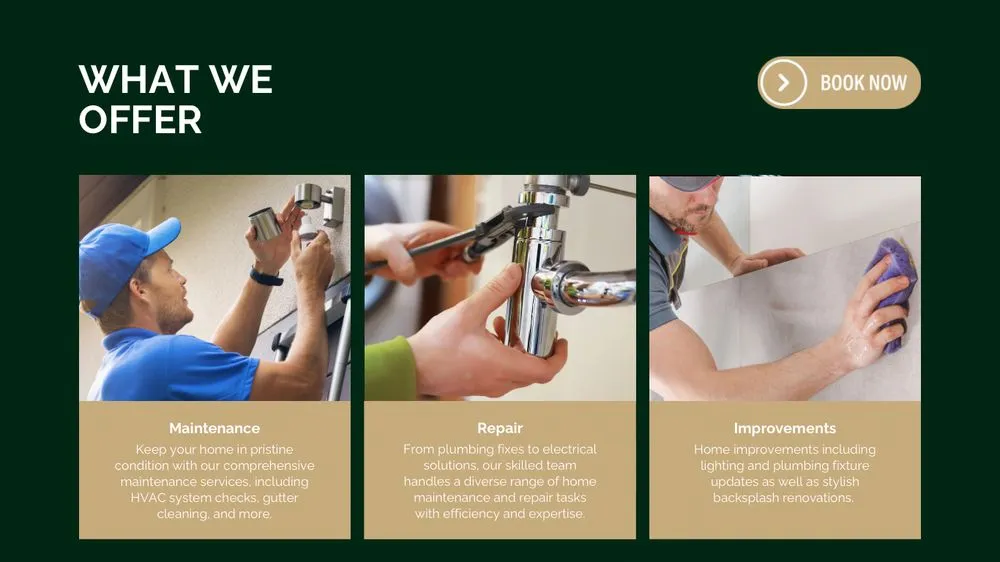 WHAT WE OFFER

BOOK NOW

Maintenance

Keep your home in pristine condition with our comprehensive maintenance services, including HVAC system checks, gutter cleaning, and more.

Repair

From plumbing fixes to electrical solutions, our skilled team handles a diverse range of home maintenance and repair tasks with efficiency and expertise.

Improvements

Home improvements including lighting and plumbing fixture updates as well as stylish backsplash renovations.