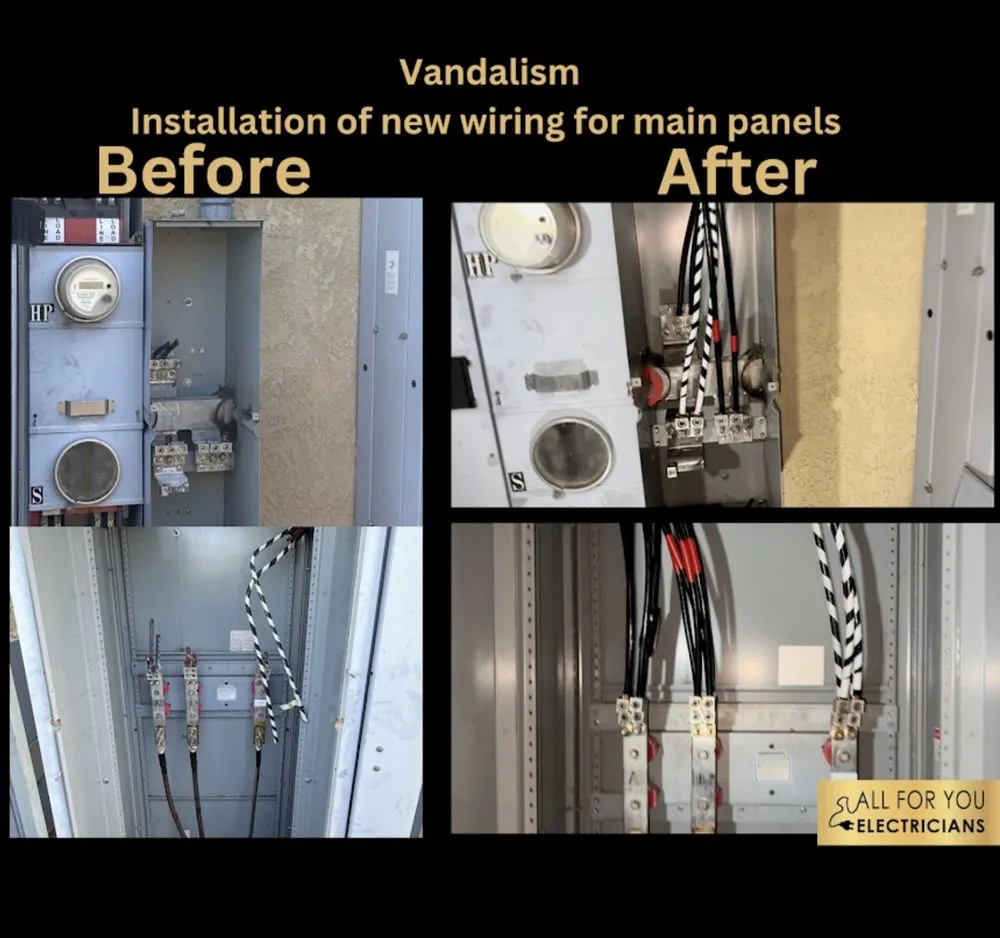 Vandalism
Installation of new wiring for main panels

Before

After

HP

S

HP

S

ALL FOR YOU
ELECTRICIANS