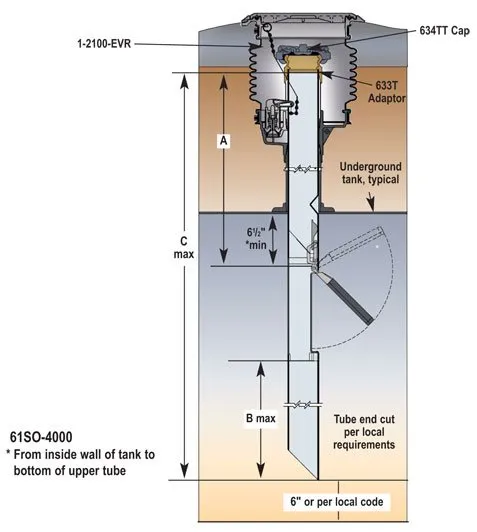 1-2100-EVR

634TT Cap

633T Adaptor

A

Underground tank, typical

C max

$6\frac{1}{2}$" *min

B max

Tube end cut per local requirements

61SO-4000

* From inside wall of tank to bottom of upper tube

6" or per local code